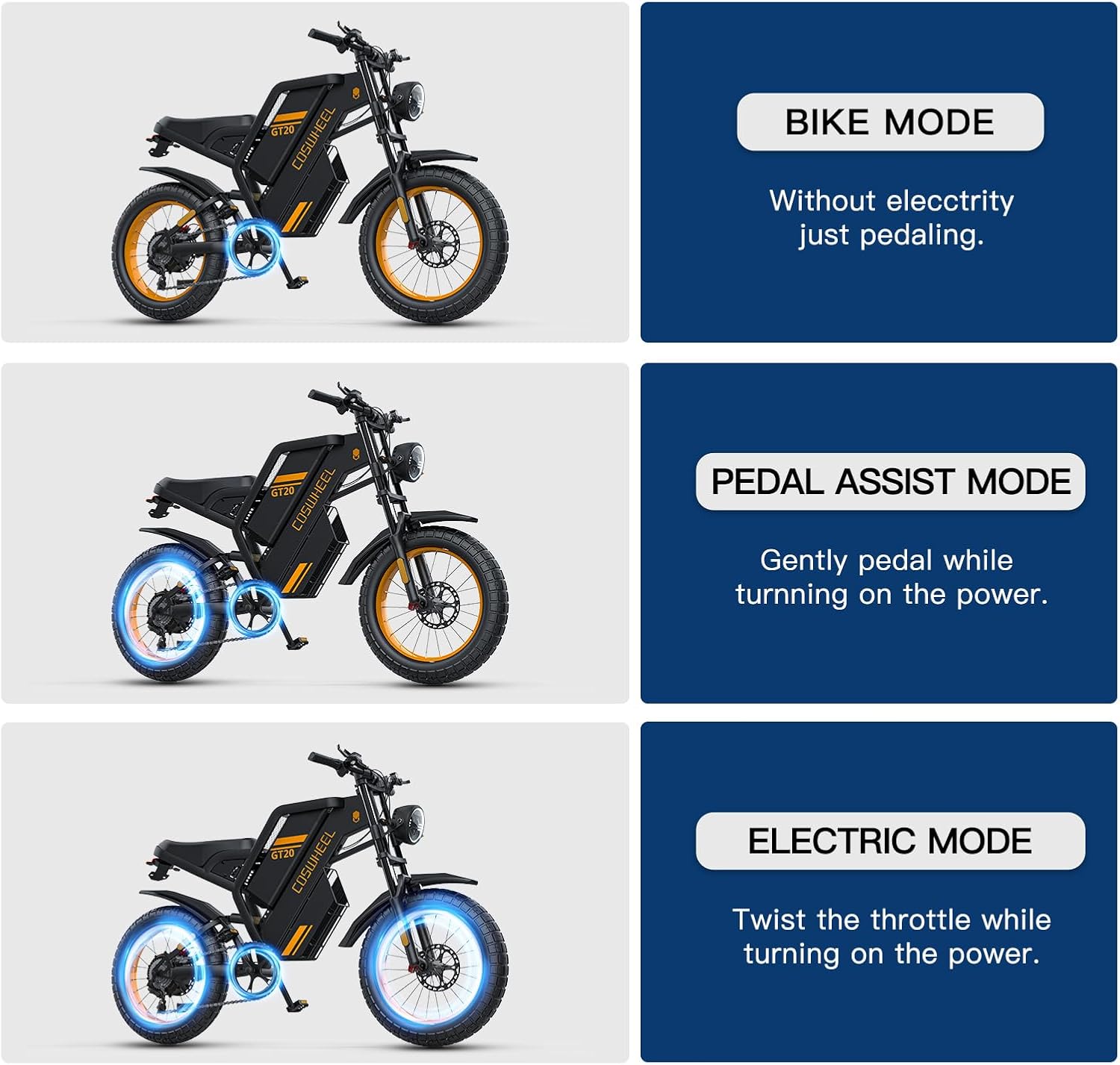 GT20
COSWHEEL

BIKE MODE

Without elecctrity just pedaling.

GT20
COSWHEEL

PEDAL ASSIST MODE

Gently pedal while turning on the power.

GT20
COSWHEEL

ELECTRIC MODE

Twist the throttle while turning on the power.